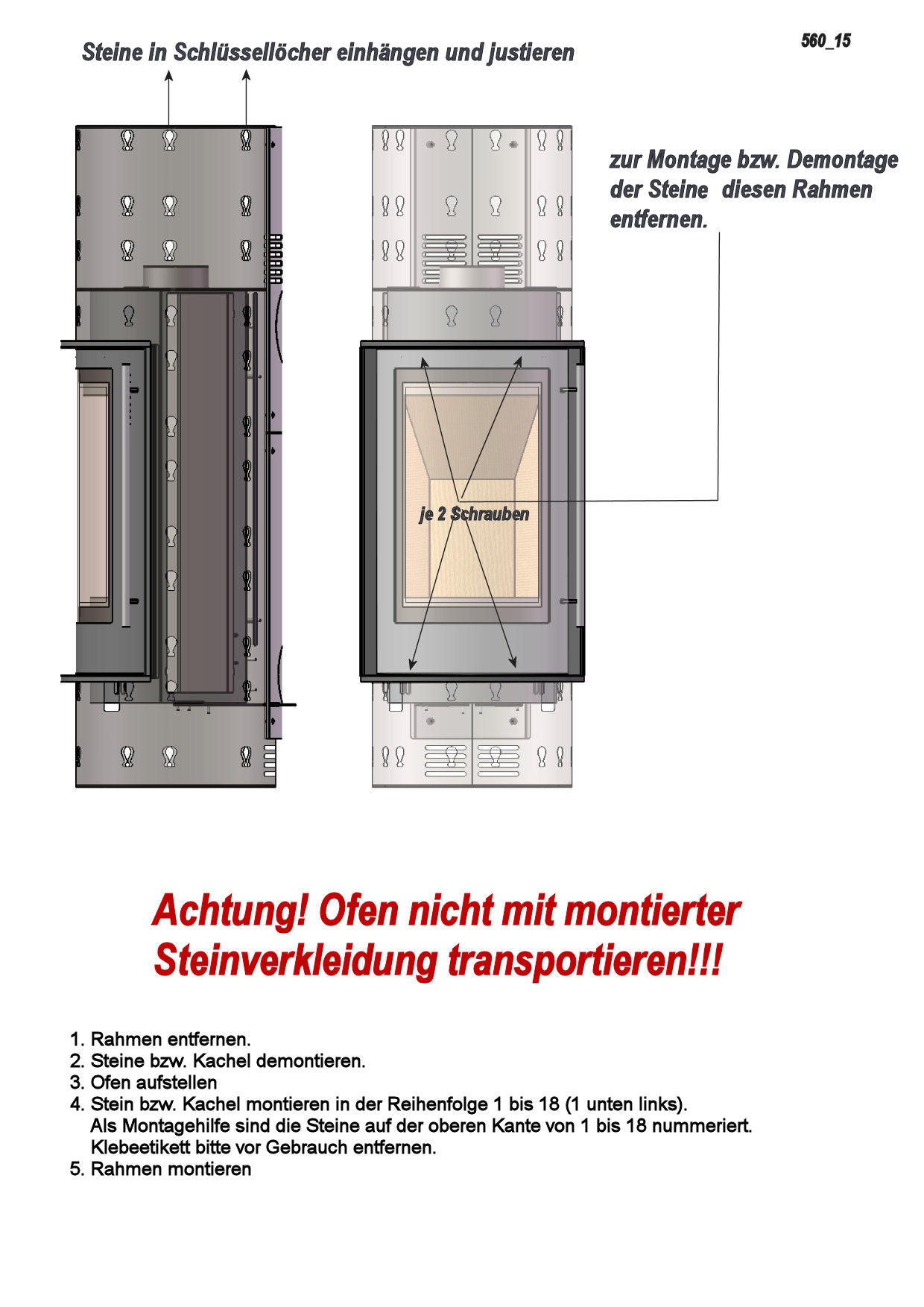 Steine in Schlüssellöcher einhängen und justieren

560_15

zur Montage bzw. Demontage der Steine diesen Rahmen entfernen.

je 2 Schrauben

Achtung! Ofen nicht mit montierter Steinverkleidung transportieren!!!

1. Rahmen entfernen.
2. Steine bzw. Kachel demontieren.
3. Ofen aufstellen
4. Stein bzw. Kachel montieren in der Reihenfolge 1 bis 18 (1 unten links). Als Montagehilfe sind die Steine auf der oberen Kante von 1 bis 18 nummeriert. Klebeetikett bitte vor Gebrauch entfernen.
5. Rahmen montieren